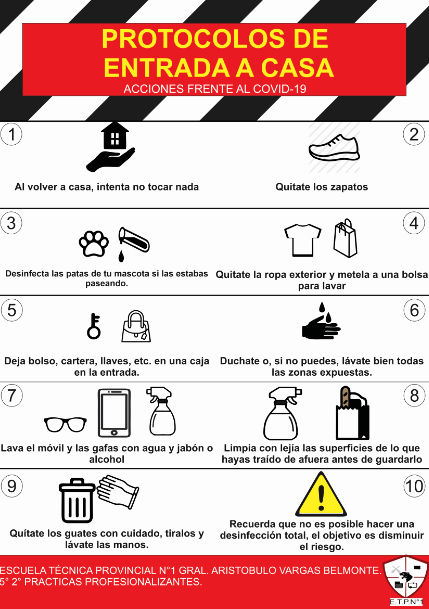 PROTOCOLOS DE ENTRADA A CASA
ACCIONES FRENTE AL COVID-19

1
Al volver a casa, intenta no tocar nada

2
Quitate los zapatos

3
Desinfecta las patas de tu mascota si las estabas paseando.

4
Quitate la ropa exterior y metela a una bolsa para lavar

5
Deja bolso, cartera, llaves, etc. en una caja en la entrada.

6
Duchate o, si no puedes, lávate bien todas las zonas expuestas.

7
Lava el móvil y las gafas con agua y jabón o alcohol

8
Limpia con lejía las superficies de lo que hayas traído de afuera antes de guardarlo

9
Quítate los guates con cuidado, tiralos y lávate las manos.

10
Recuerda que no es posible hacer una desinfección total, el objetivo es disminuir el riesgo.

ESCUELA TÉCNICA PROVINCIAL N°1 GRAL. ARISTOBULO VARGAS BELMONTE.
5° 2° PRACTICAS PROFESIONALIZANTES.

E.T.P.N°1